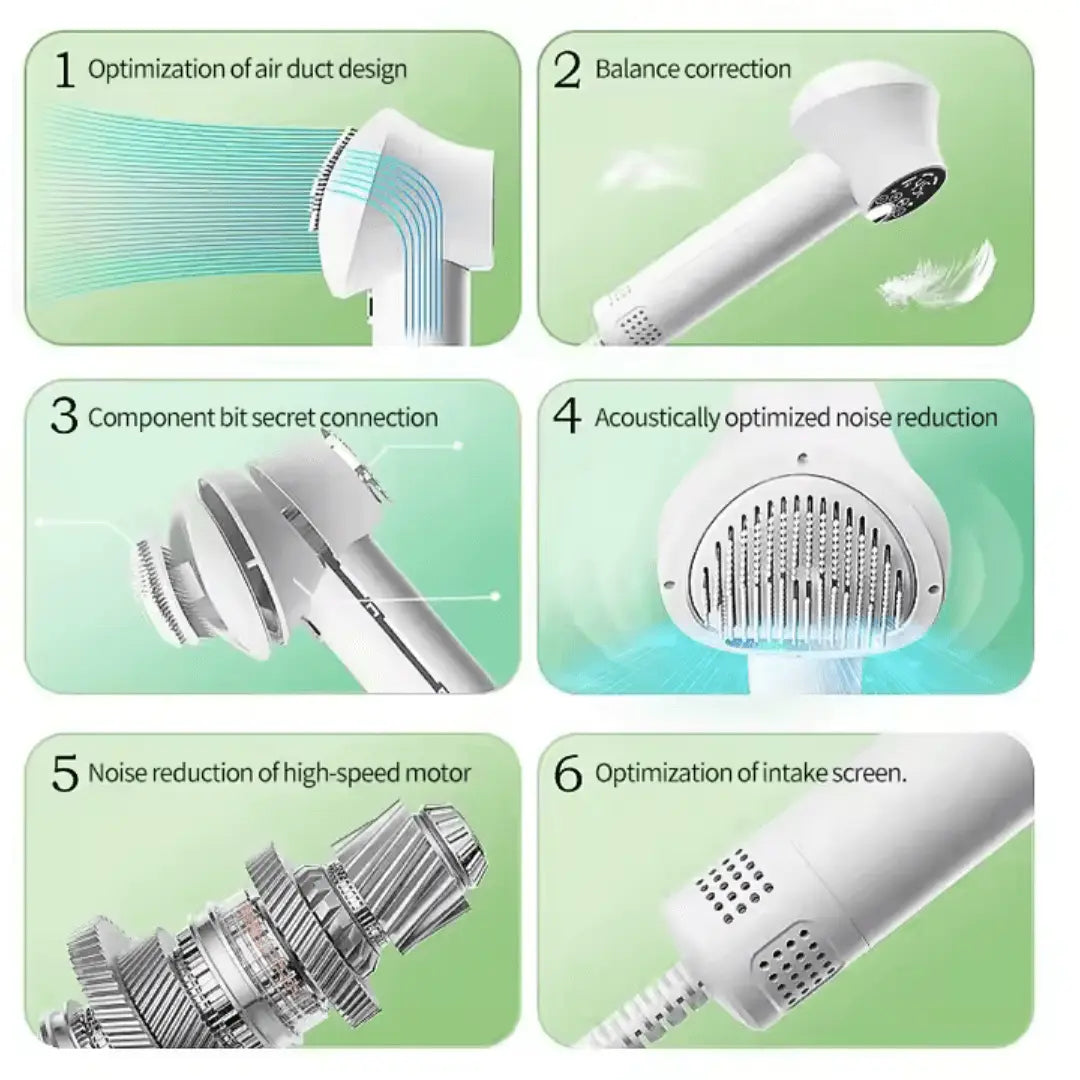 1 Optimization of air duct design

2 Balance correction

3 Component bit secret connection

4 Acoustically optimized noise reduction

5 Noise reduction of high-speed motor

6 Optimization of intake screen.