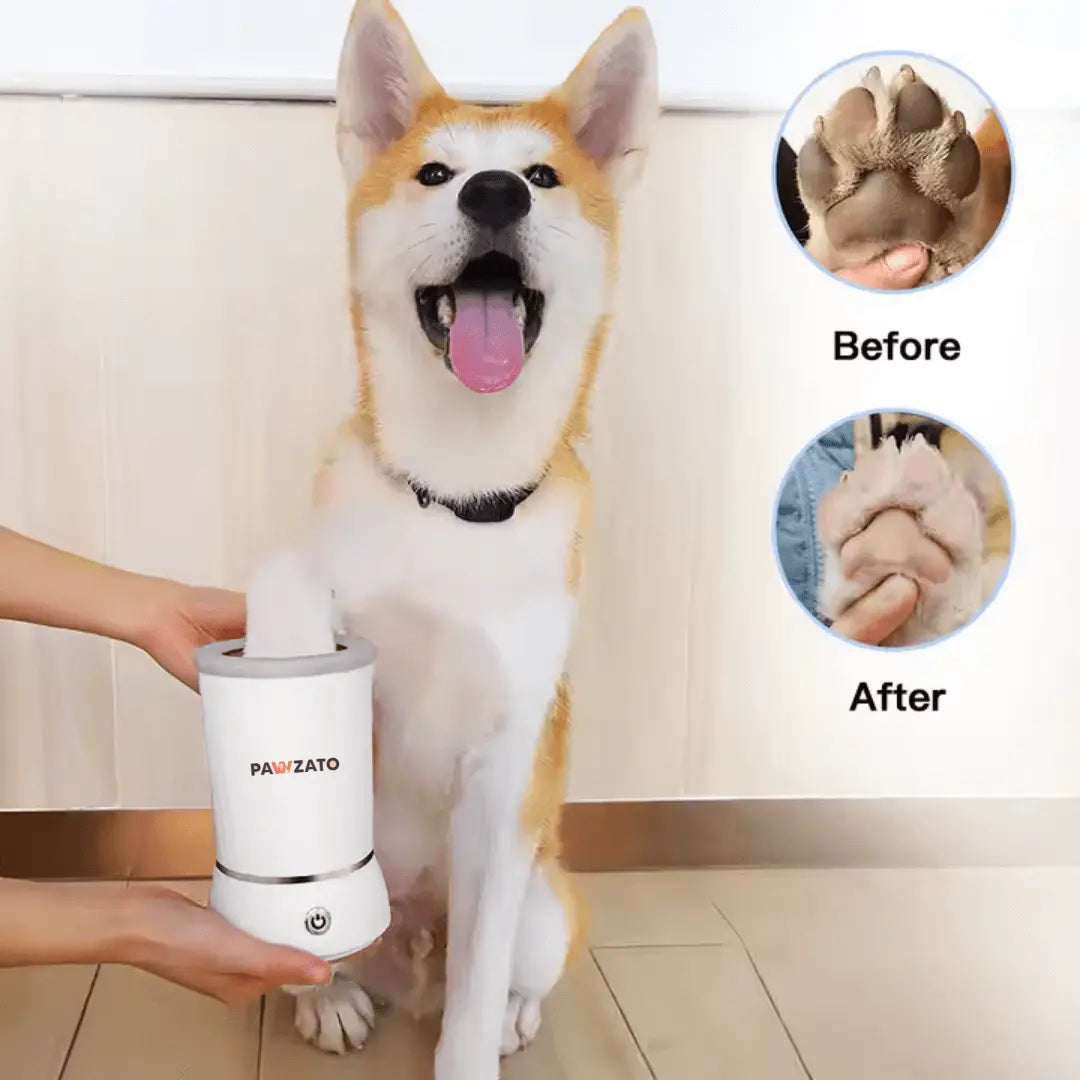 Before

After

PAWZATO