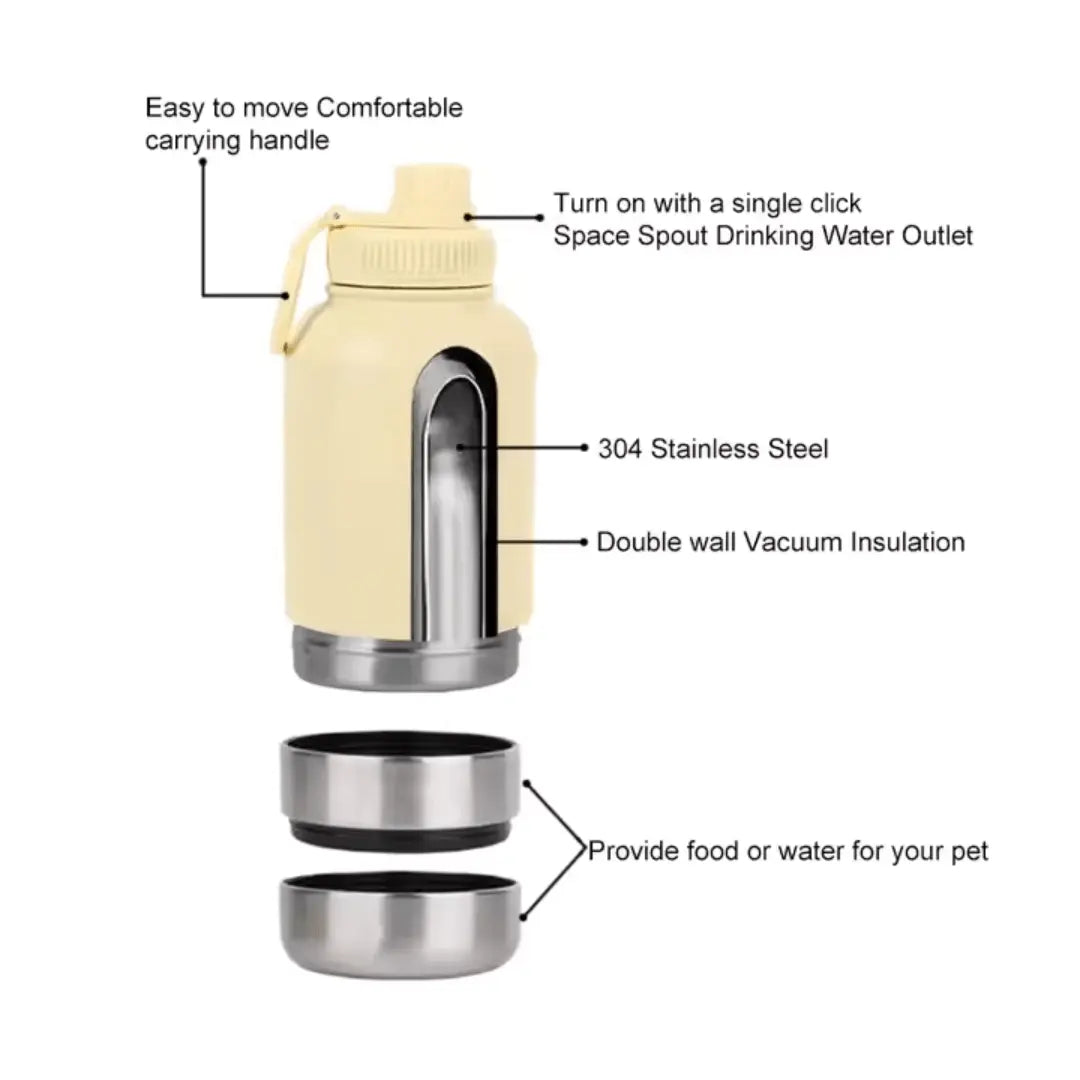 Easy to move Comfortable carrying handle

Turn on with a single click
Space Spout Drinking Water Outlet

304 Stainless Steel

Double wall Vacuum Insulation

Provide food or water for your pet