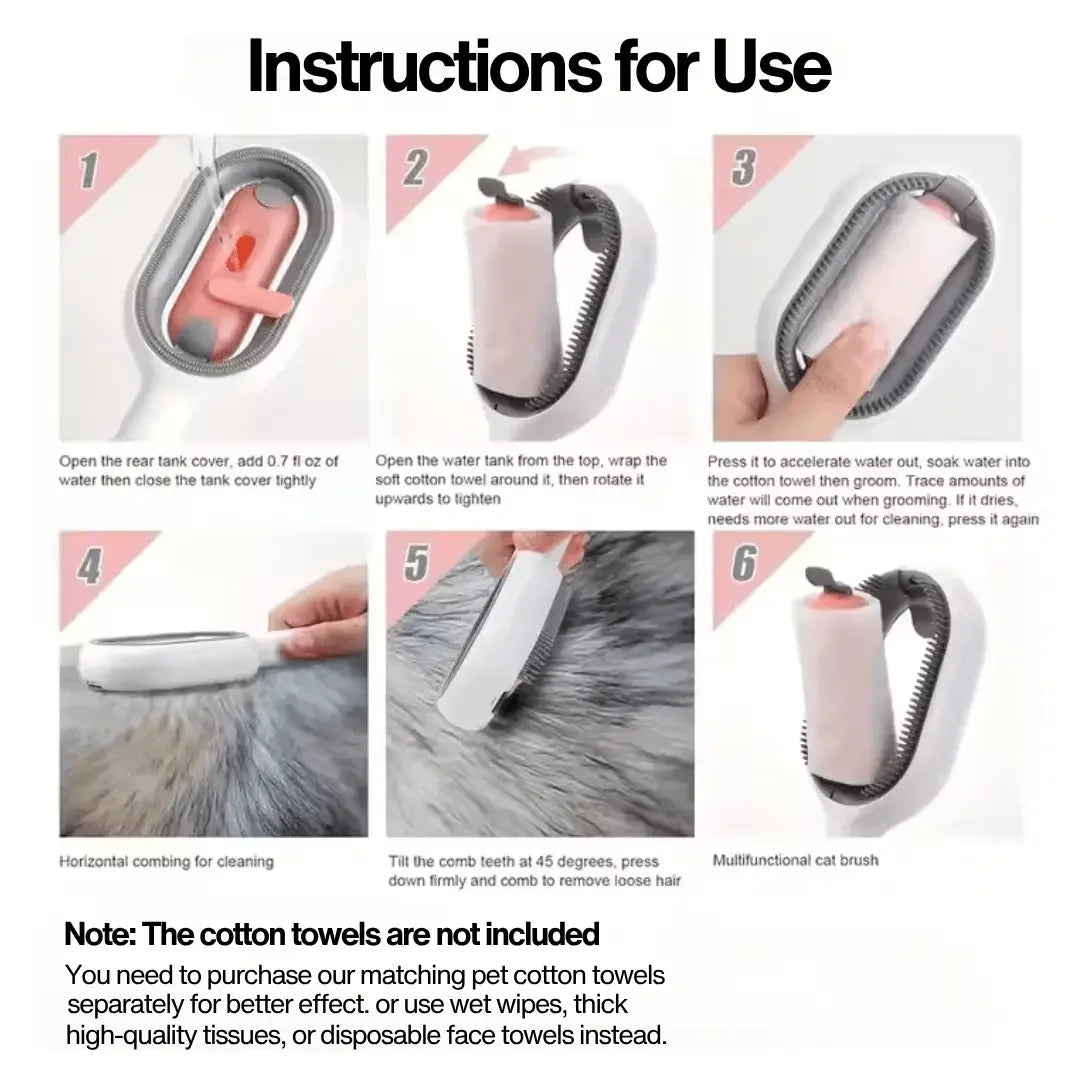 Instructions for Use

1

Open the rear tank cover, add 0.7 fl oz of water then close the tank cover tightly

2

Open the water tank from the top, wrap the soft cotton towel around it, then rotate it upwards to tighten

3

Press it to accelerate water out, soak water into the cotton towel then groom. Trace amounts of water will come out when grooming. If it dries, needs more water out for cleaning, press it again

4

Horizontal combing for cleaning

5

Tilt the comb teeth at 45 degrees, press down firmly and comb to remove loose hair

6

Multifunctional cat brush

Note: The cotton towels are not included

You need to purchase our matching pet cotton towels separately for better effect. or use wet wipes, thick high-quality tissues, or disposable face towels instead.