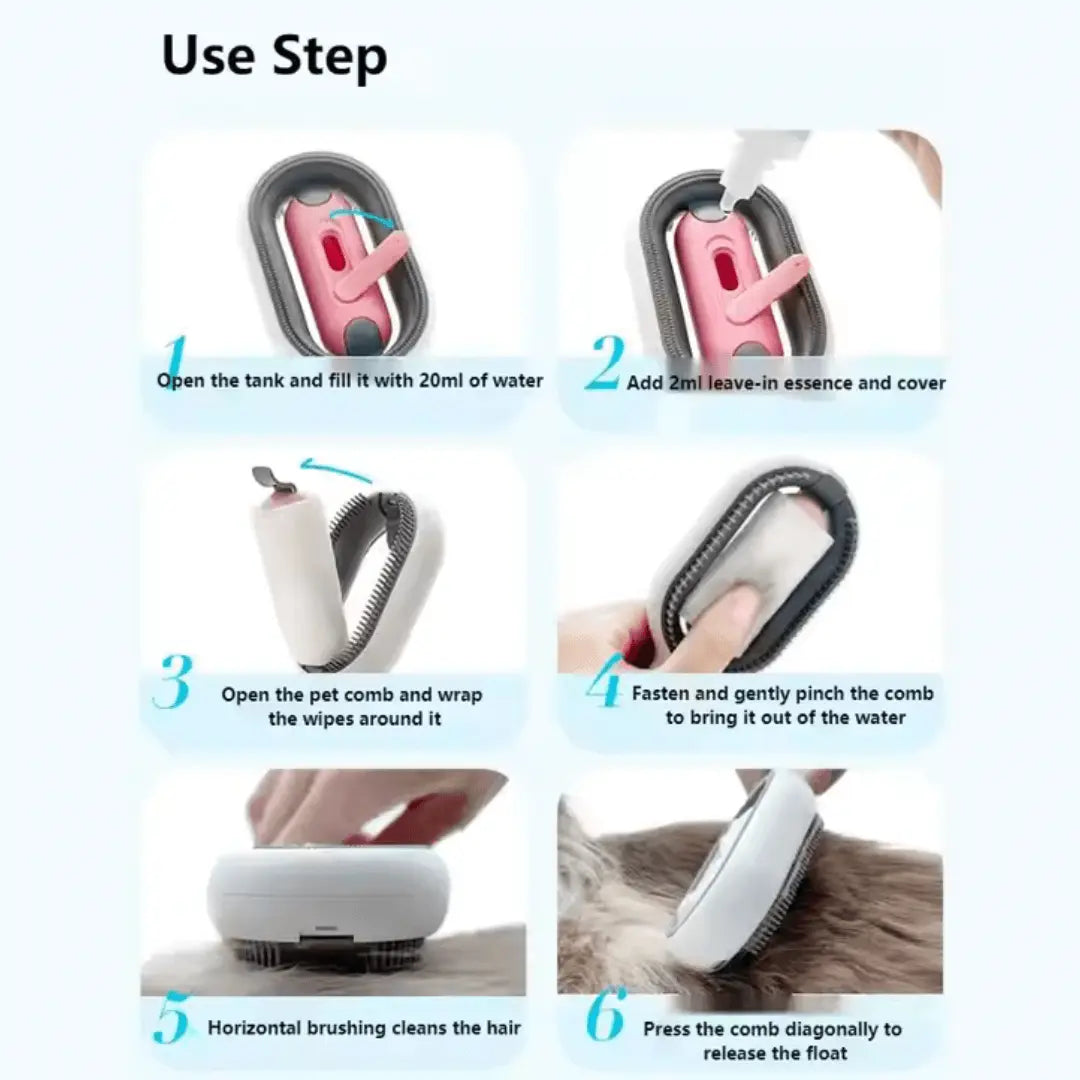 Use Step

1 Open the tank and fill it with 20ml of water

2 Add 2ml leave-in essence and cover

3 Open the pet comb and wrap the wipes around it

4 Fasten and gently pinch the comb to bring it out of the water

5 Horizontal brushing cleans the hair

6 Press the comb diagonally to release the float